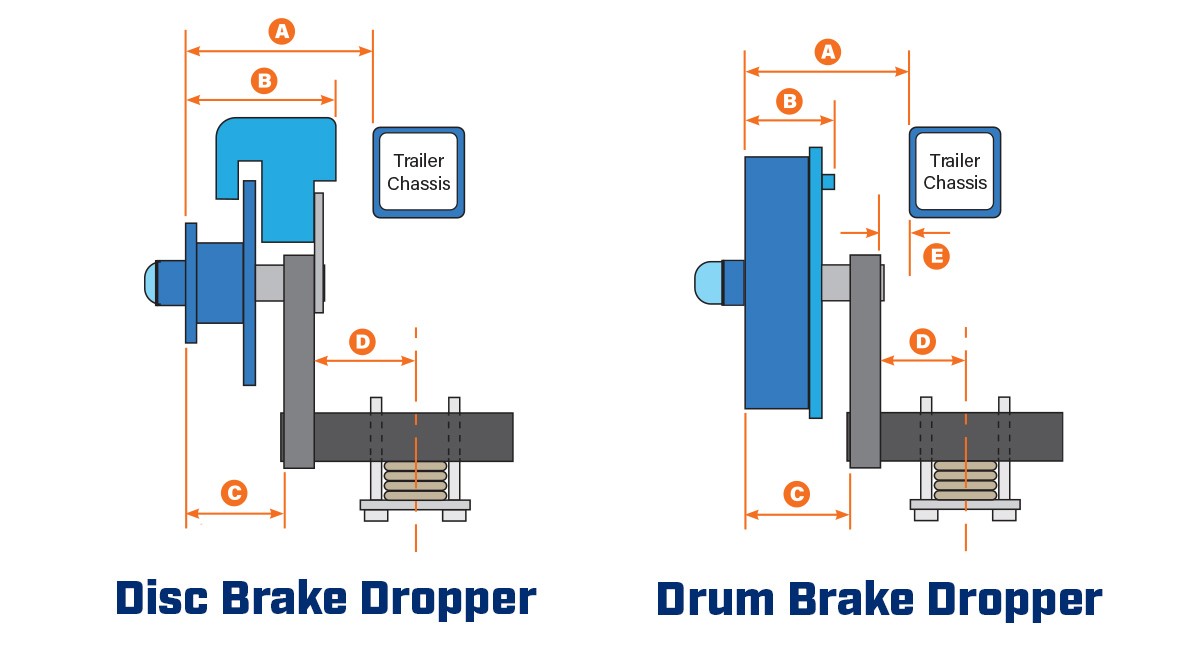 A
B
Trailer Chassis
D
C
Disc Brake Dropper

A
B
Trailer Chassis
E
D
C
Drum Brake Dropper