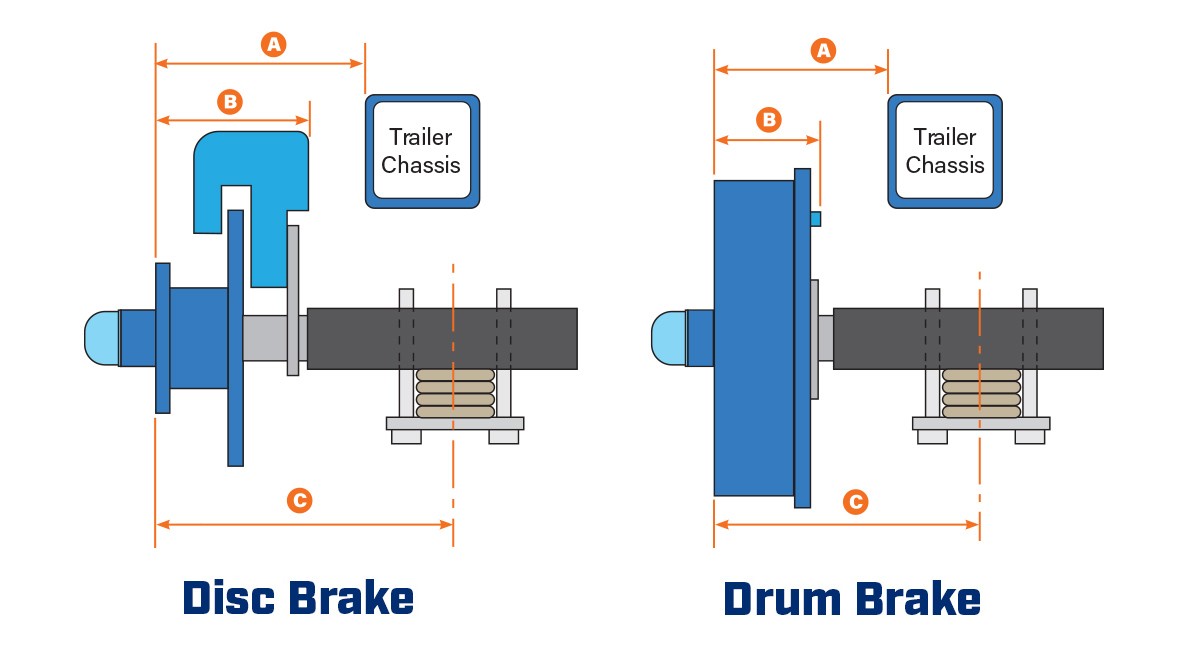 A
B
Trailer Chassis
C
Disc Brake

A
B
Trailer Chassis
C
Drum Brake